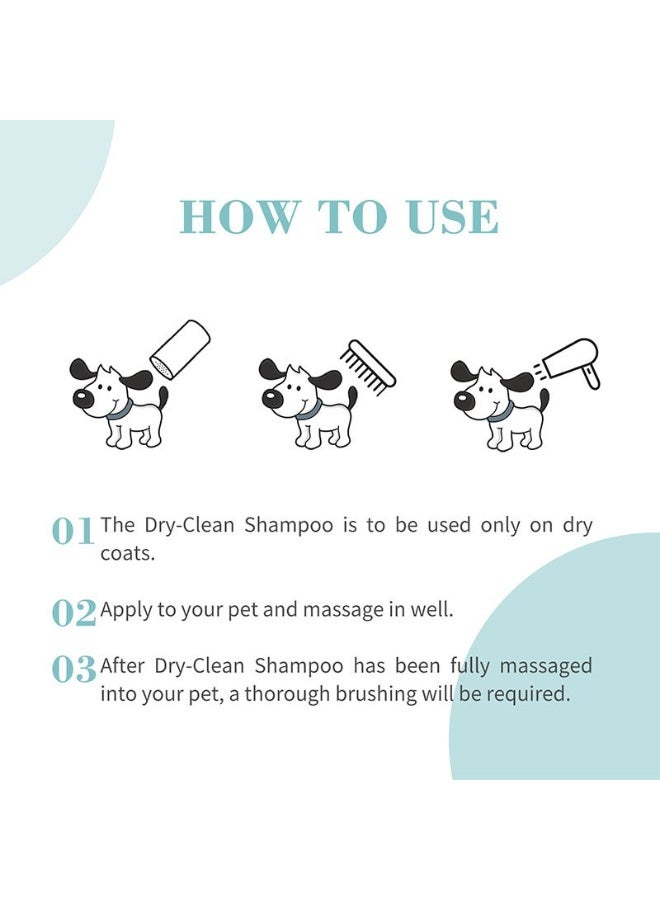 HOW TO USE

01 The Dry-Clean Shampoo is to be used only on dry coats.

02 Apply to your pet and massage in well.

03 After Dry-Clean Shampoo has been fully massaged into your pet, a thorough brushing will be required.